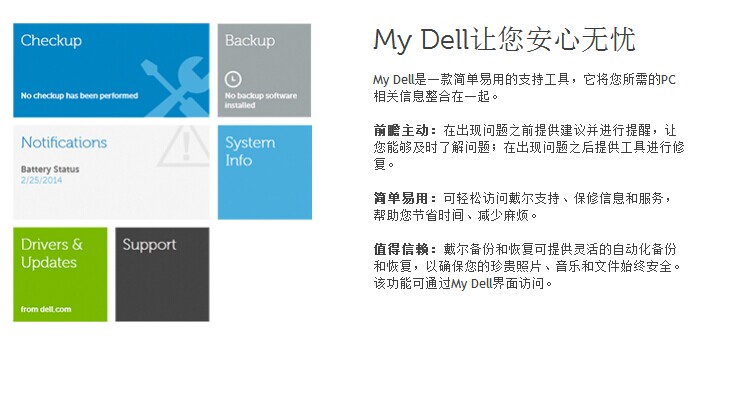 Checkup

No checkup has been performed

Backup

No backup software installed

Notifications

Battery Status
2/25/2014

System Info

Drivers & Updates

from dell.com

Support

My Dell让您安心无忧

My Dell是一款简单易用的支持工具，它将您所需的PC相关信息整合在一起。

前瞻主动：在出现问题之前提供建议并进行提醒，让您能够及时了解问题；在出现问题之后提供工具进行修复。

简单易用：可轻松访问戴尔支持、保修信息和服务，帮助您节省时间、减少麻烦。

值得信赖：戴尔备份和恢复可提供灵活的自动化备份和恢复，以确保您的珍贵照片、音乐和文件始终安全。该功能可通过My Dell界面访问。