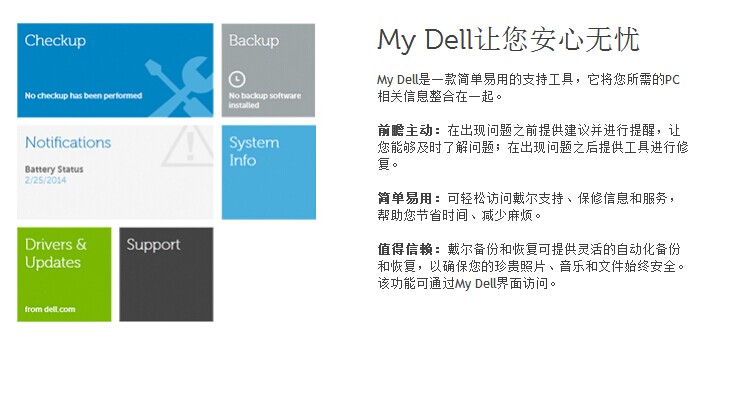 Checkup

No checkup has been performed

Backup

No backup software installed

Notifications

Battery Status
2/25/2014

System Info

Drivers & Updates

from dell.com

Support

My Dell让您安心无忧

My Dell是一款简单易用的支持工具，它将您所需的PC相关信息整合在一起。

前瞻主动：在出现问题之前提供建议并进行提醒，让您能够及时了解问题；在出现问题之后提供工具进行修复。

简单易用：可轻松访问戴尔支持、保修信息和服务，帮助您节省时间、减少麻烦。

值得信赖：戴尔备份和恢复可提供灵活的自动化备份和恢复，以确保您的珍贵照片、音乐和文件始终安全。该功能可通过My Dell界面访问。